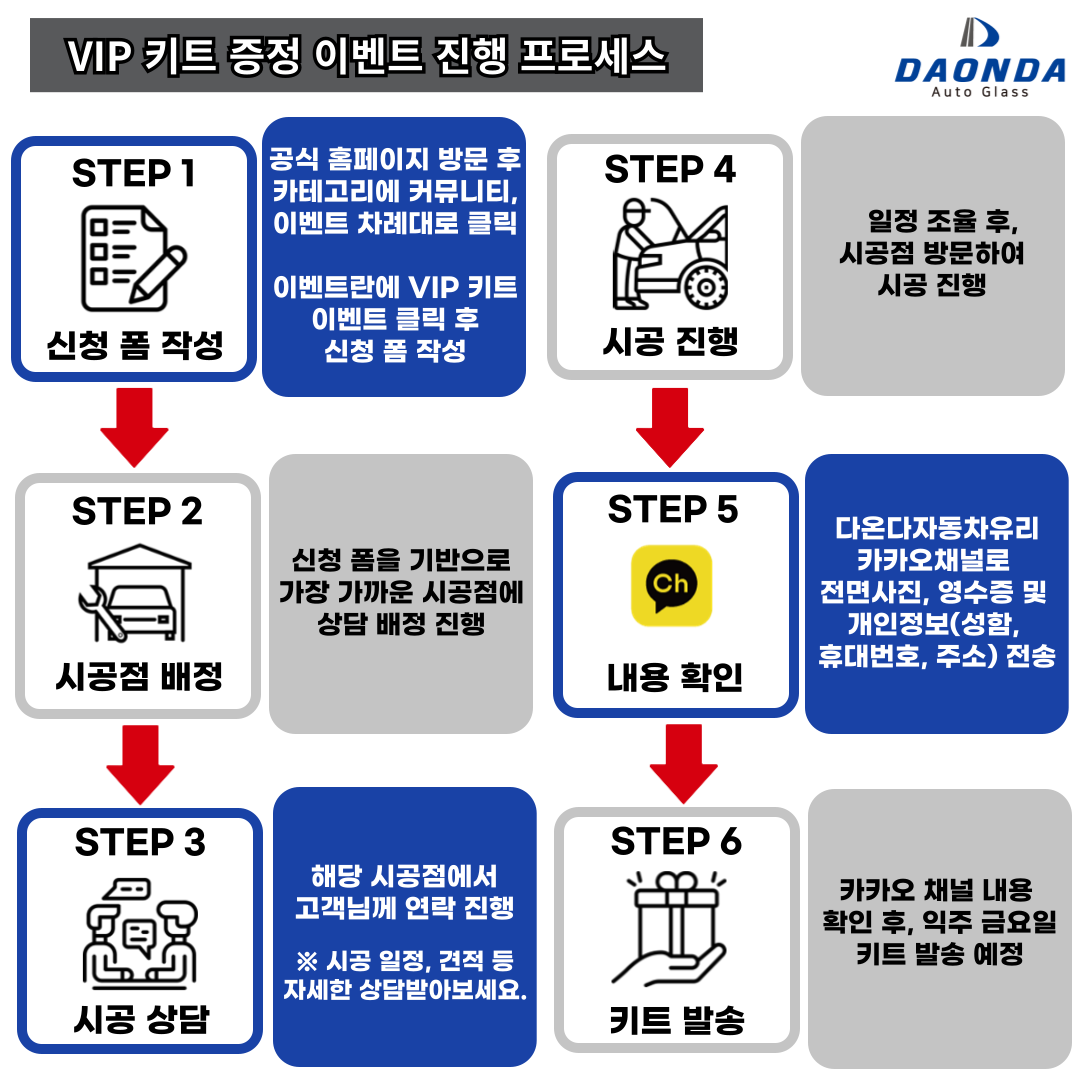 VIP 키트 증정 이벤트 진행 프로세스

DAONDA
Auto Glass

STEP 1

신청 폼 작성

공식 홈페이지 방문 후 카테고리에 커뮤니티, 이벤트 차례대로 클릭

이벤트란에 VIP 키트 이벤트 클릭 후 신청 폼 작성

STEP 2

시공점 배정

신청 폼을 기반으로 가장 가까운 시공점에 상담 배정 진행

STEP 3

시공 상담

해당 시공점에서 고객님께 연락 진행

※ 시공 일정, 견적 등 자세한 상담받아보세요.

STEP 4

시공 진행

일정 조율 후, 시공점 방문하여 시공 진행

STEP 5

Ch

내용 확인

다온다자동차유리 카카오채널로 전면사진, 영수증 및 개인정보(성함, 휴대번호, 주소) 전송

STEP 6

키트 발송

카카오 채널 내용 확인 후, 익주 금요일 키트 발송 예정